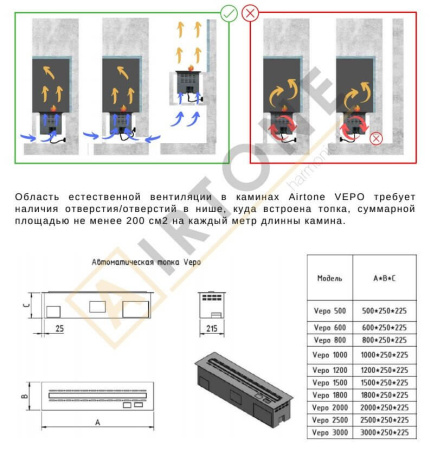 AIRTONE harmonie

Область естественной вентиляции в каминах Airtone VEPO требует наличия отверстия/отверстий в нише, куда встроена топка, суммарной площадью не менее 200 см2 на каждый метр длинны камина.

Автоматическая топка Vepo

C

25

215

B

A

| Модель | A*B*C |
|---|---|
| Vepo 500 | 500*250*225 |
| Vepo 600 | 600*250*225 |
| Vepo 800 | 800*250*225 |
| Vepo 1000 | 1000*250*225 |
| Vepo 1200 | 1200*250*225 |
| Vepo 1500 | 1500*250*225 |
| Vepo 1800 | 1800*250*225 |
| Vepo 2000 | 2000*250*225 |
| Vepo 2500 | 2500*250*225 |
| Vepo 3000 | 3000*250*225 |